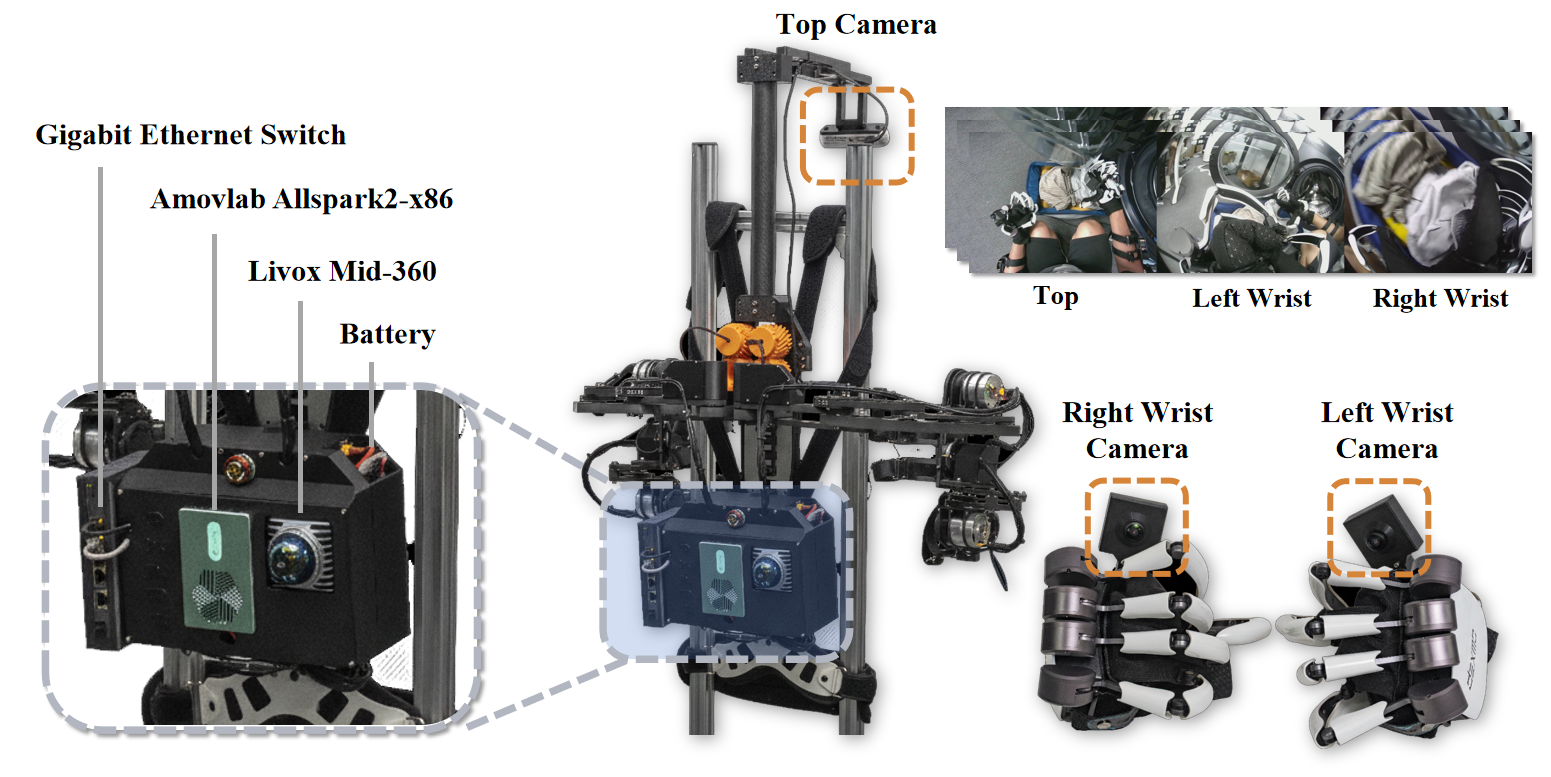 Top Camera

Gigabit Ethernet Switch

Amovlab Allspark2-x86

Livox Mid-360

Battery

Top

Left Wrist

Right Wrist

Right Wrist Camera

Left Wrist Camera